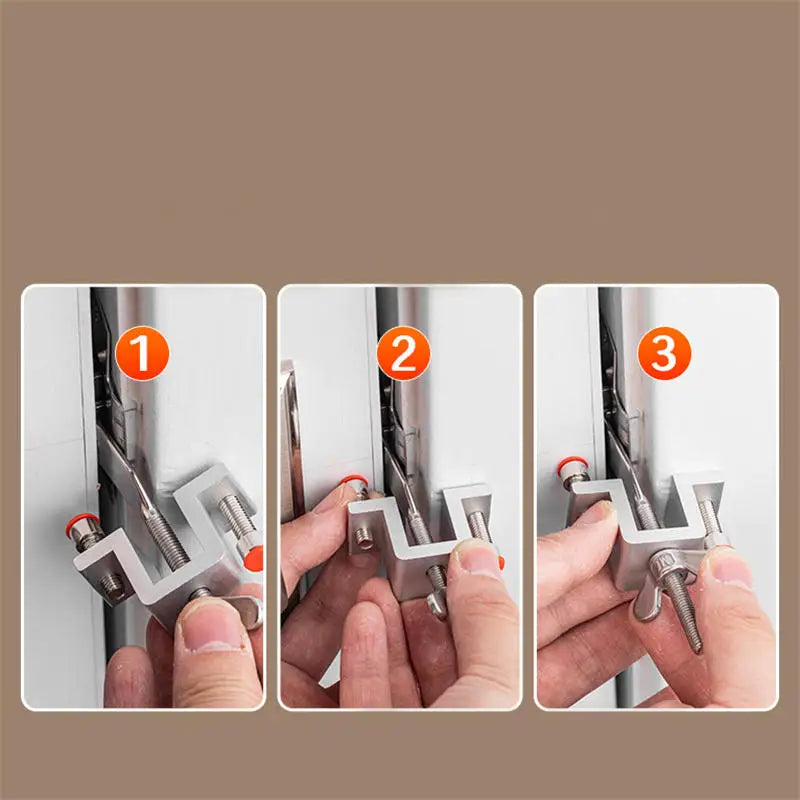 1

2

3