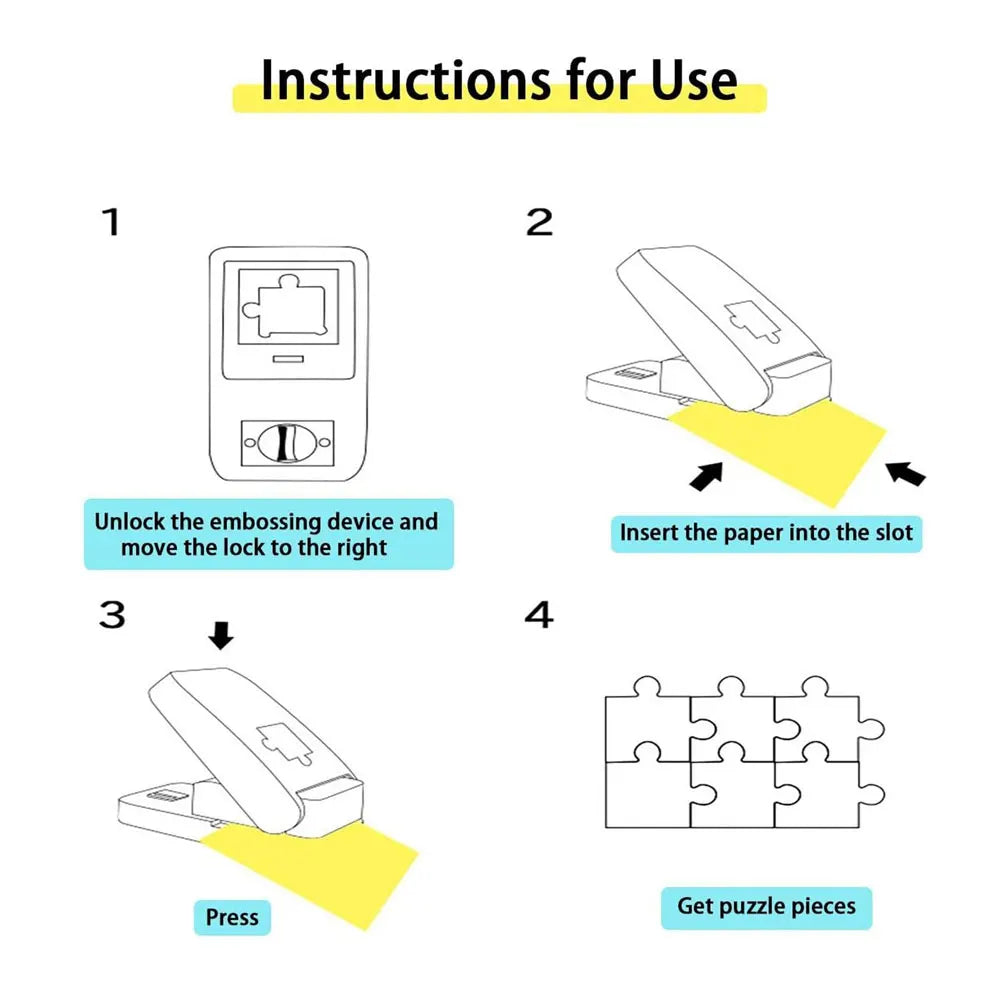 Instructions for Use

1

Unlock the embossing device and move the lock to the right

2

Insert the paper into the slot

3

Press

4

Get puzzle pieces