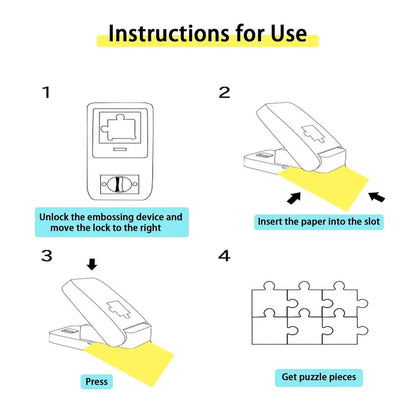 Instructions for Use

1

Unlock the embossing device and move the lock to the right

2

Insert the paper into the slot

3

Press

4

Get puzzle pieces