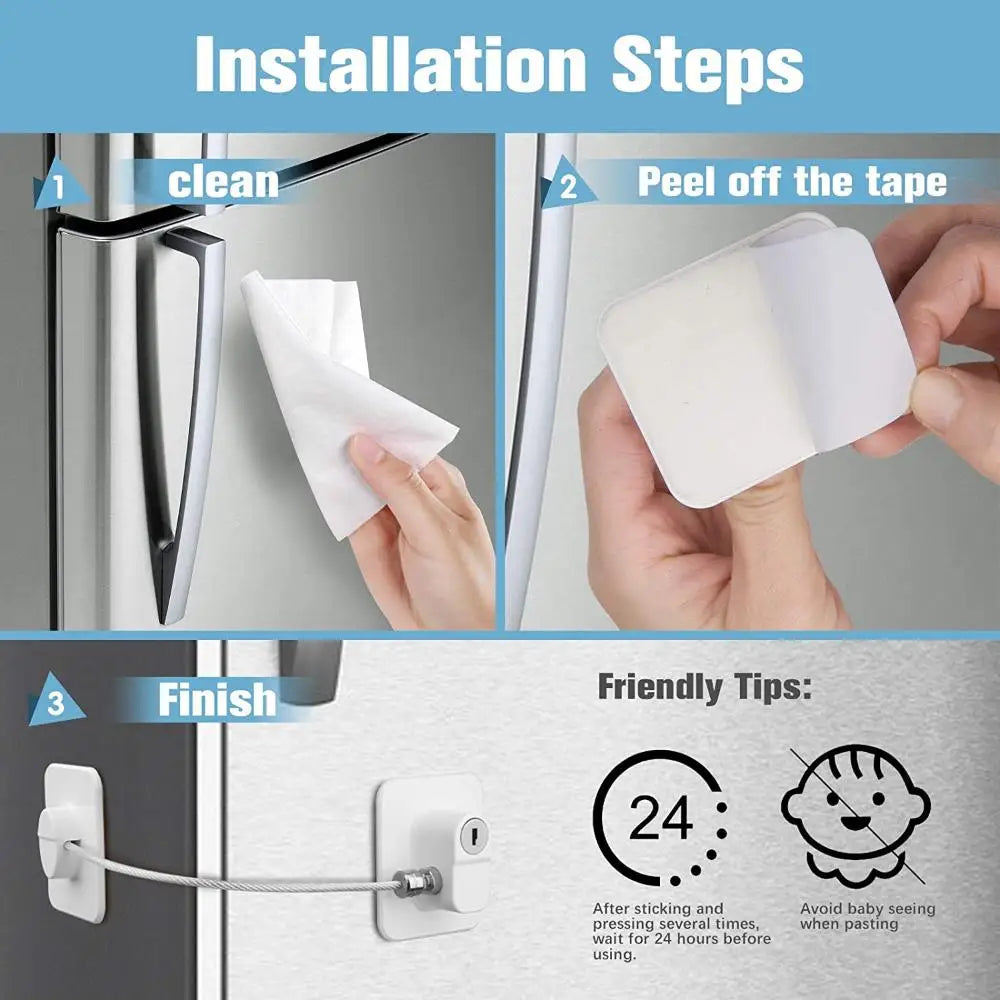 Installation Steps

1 clean

2 Peel off the tape

3 Finish

Friendly Tips:

24

After sticking and pressing several times, wait for 24 hours before using.

Avoid baby seeing when pasting