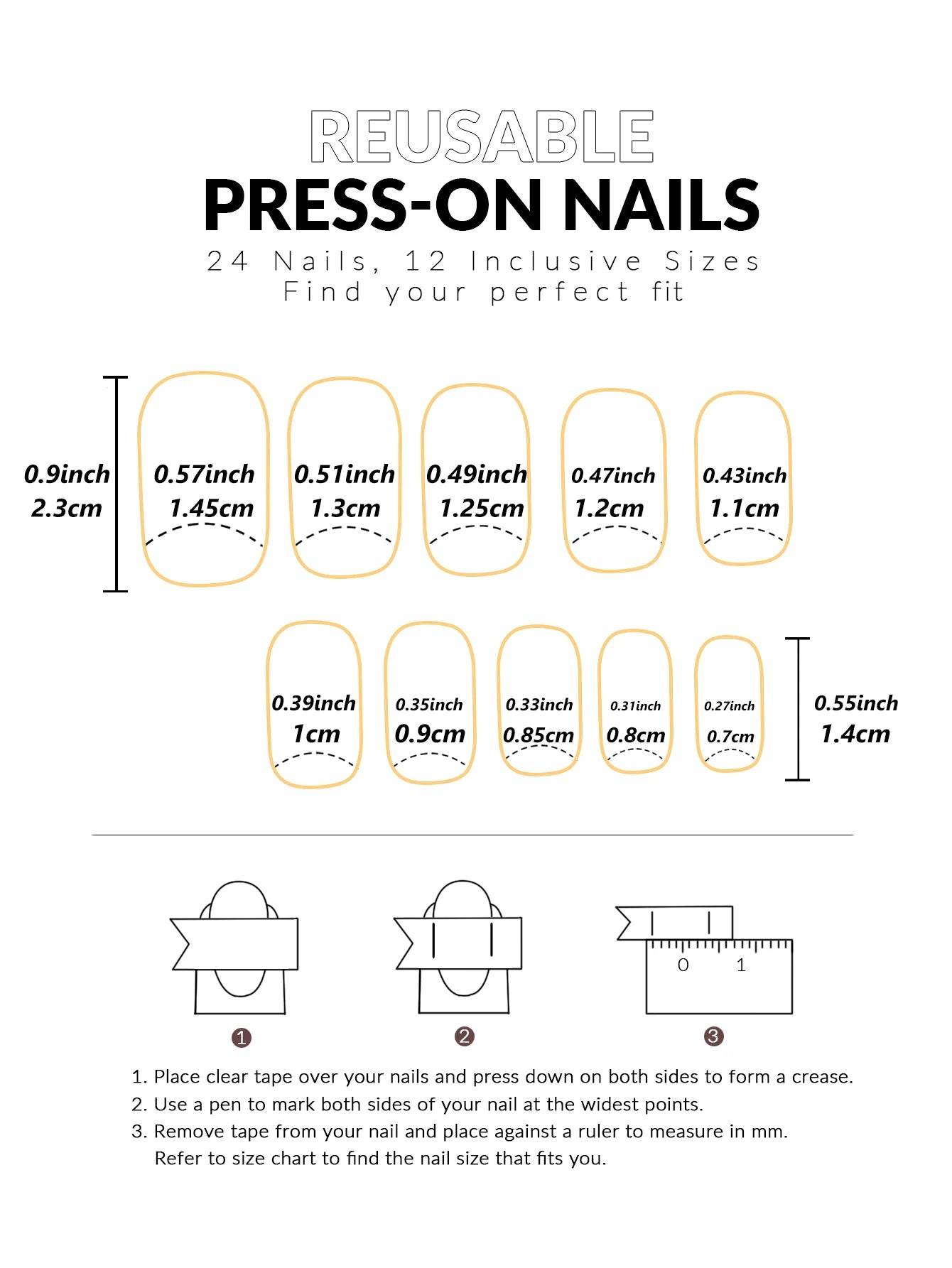 REUSABLE
PRESS-ON NAILS
24 Nails, 12 Inclusive Sizes
Find your perfect fit

0.9inch
2.3cm

0.57inch
1.45cm

0.51inch
1.3cm

0.49inch
1.25cm

0.47inch
1.2cm

0.43inch
1.1cm

0.39inch
1cm

0.35inch
0.9cm

0.33inch
0.85cm

0.31inch
0.8cm

0.27inch
0.7cm

0.55inch
1.4cm

0 1

1

2

3

1. Place clear tape over your nails and press down on both sides to form a crease.
2. Use a pen to mark both sides of your nail at the widest points.
3. Remove tape from your nail and place against a ruler to measure in mm. Refer to size chart to find the nail size that fits you.