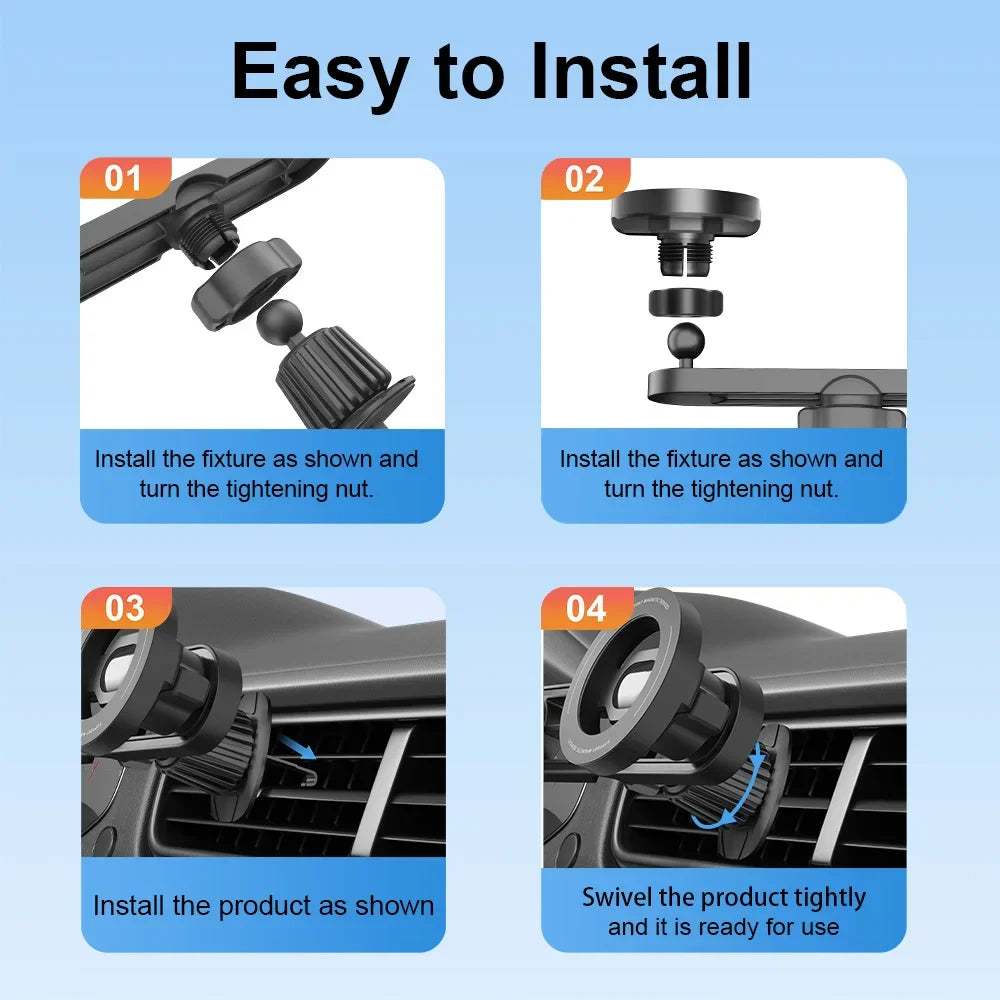 Easy to Install

01

Install the fixture as shown and turn the tightening nut.

02

Install the fixture as shown and turn the tightening nut.

03

Install the product as shown

04

Swivel the product tightly and it is ready for use