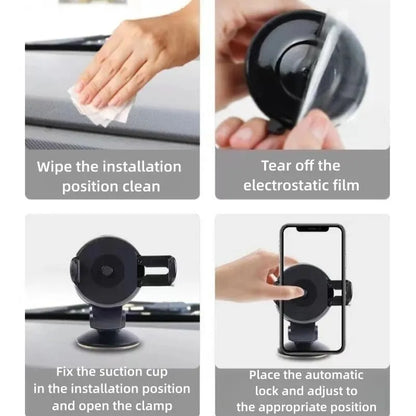 Wipe the installation position clean

Tear off the electrostatic film

Fix the suction cup in the installation position and open the clamp

Place the automatic lock and adjust to the appropriate position