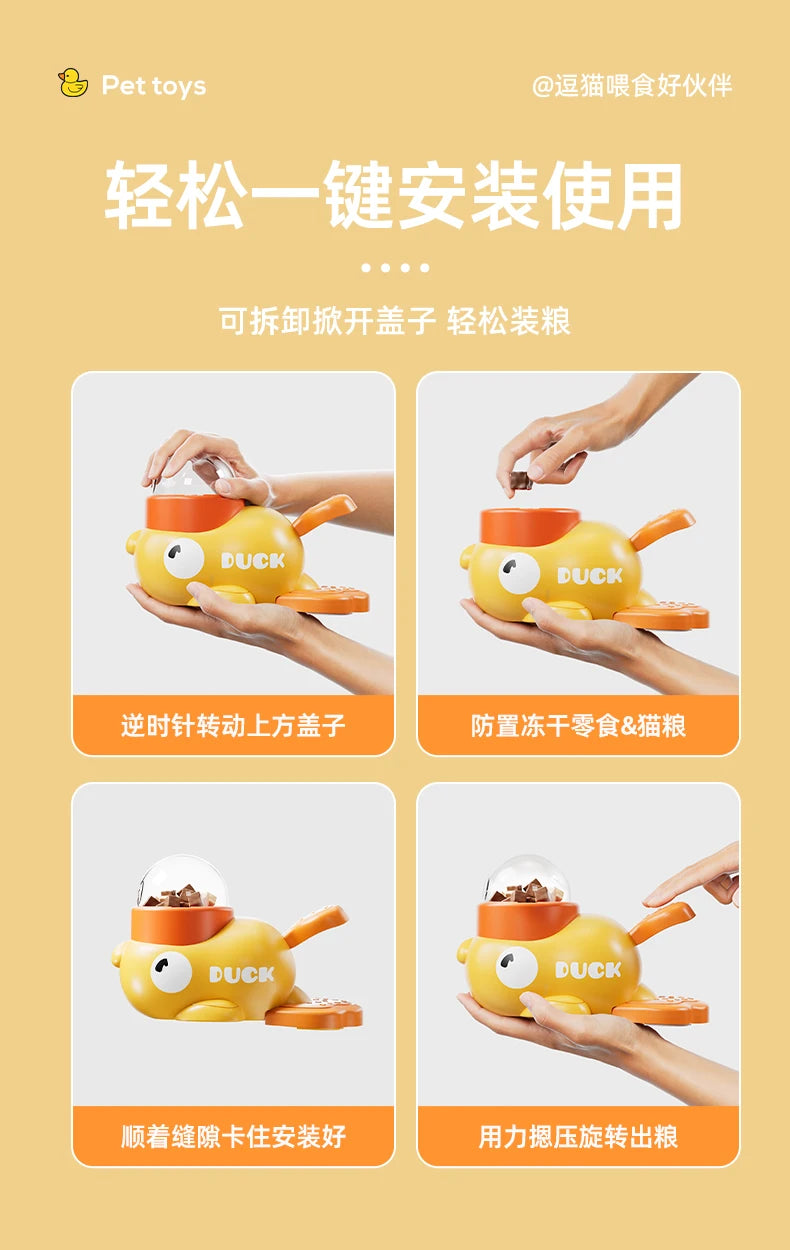 Pet toys

@逗猫喂食好伙伴

轻松一键安装使用

可拆卸掀开盖子 轻松装粮

DUCK

逆时针转动上方盖子

DUCK

防置冻干零食&猫粮

DUCK

顺着缝隙卡住安装好

DUCK

用力摁压旋转出粮