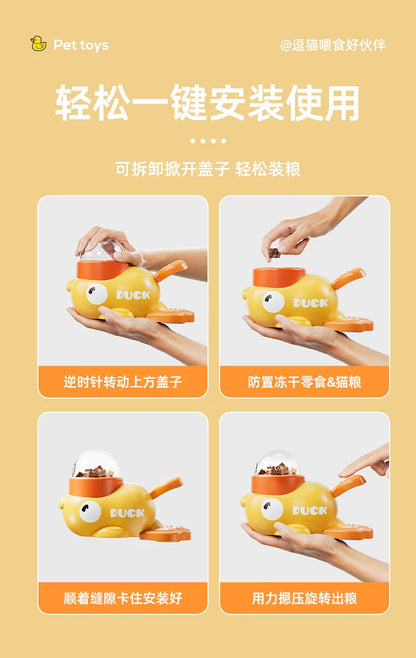 Pet toys

@逗猫喂食好伙伴

轻松一键安装使用

可拆卸掀开盖子 轻松装粮

DUCK

逆时针转动上方盖子

DUCK

防置冻干零食&猫粮

DUCK

顺着缝隙卡住安装好

DUCK

用力摁压旋转出粮