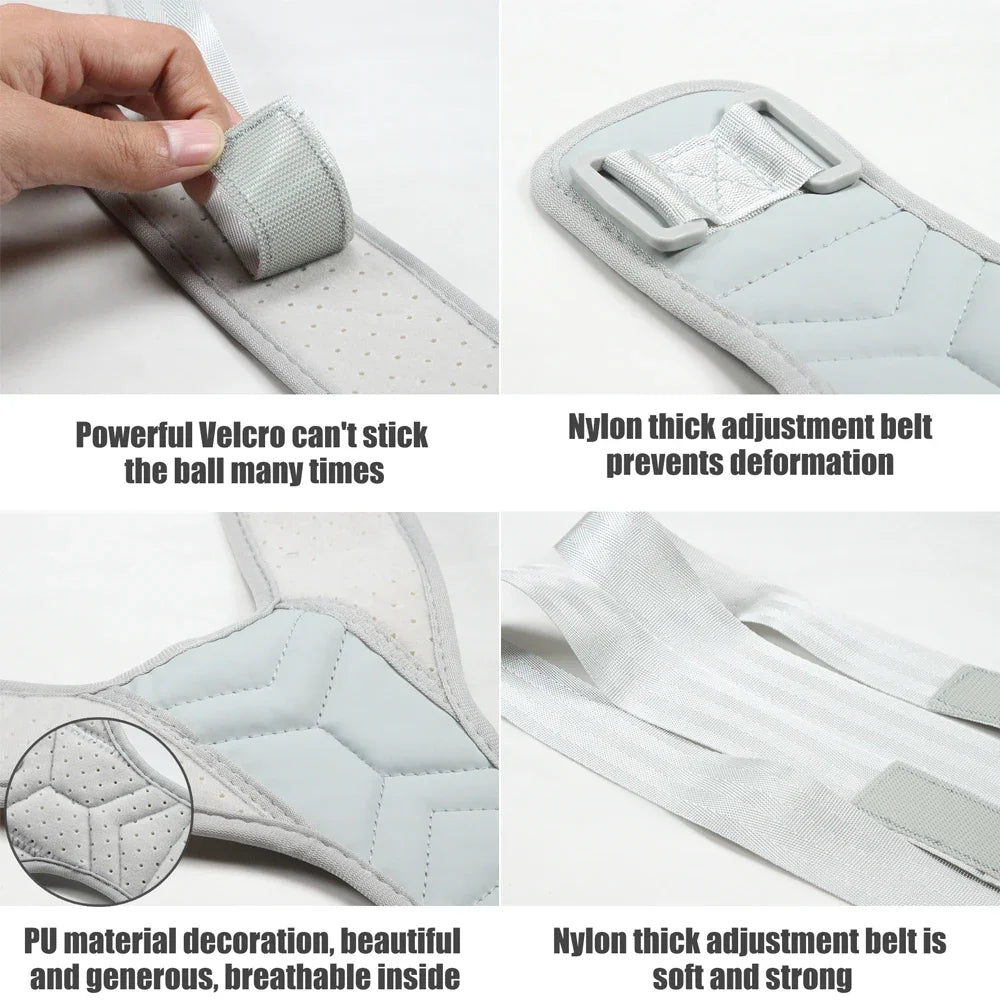 Powerful Velcro can't stick the ball many times

Nylon thick adjustment belt prevents deformation

PU material decoration, beautiful and generous, breathable inside

Nylon thick adjustment belt is soft and strong