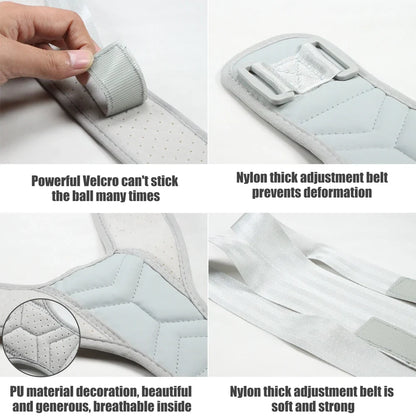 Powerful Velcro can't stick the ball many times

Nylon thick adjustment belt prevents deformation

PU material decoration, beautiful and generous, breathable inside

Nylon thick adjustment belt is soft and strong