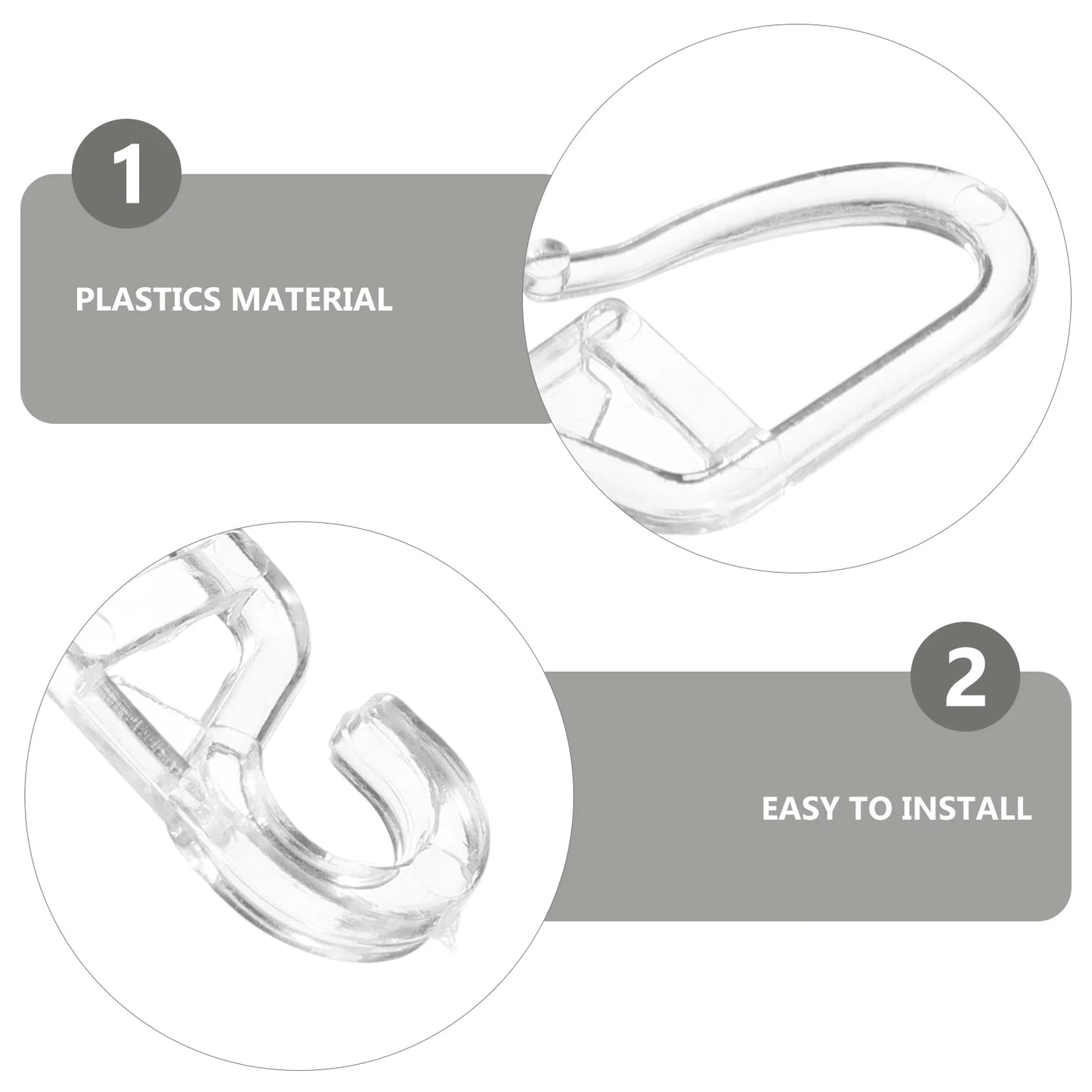 1

PLASTICS MATERIAL

2

EASY TO INSTALL