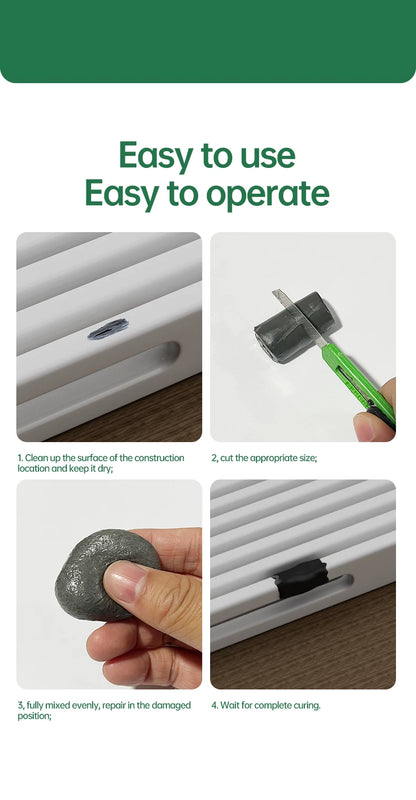 Easy to use
Easy to operate

1. Clean up the surface of the construction location and keep it dry;

2, cut the appropriate size;

3, fully mixed evenly, repair in the damaged position;

4. Wait for complete curing.