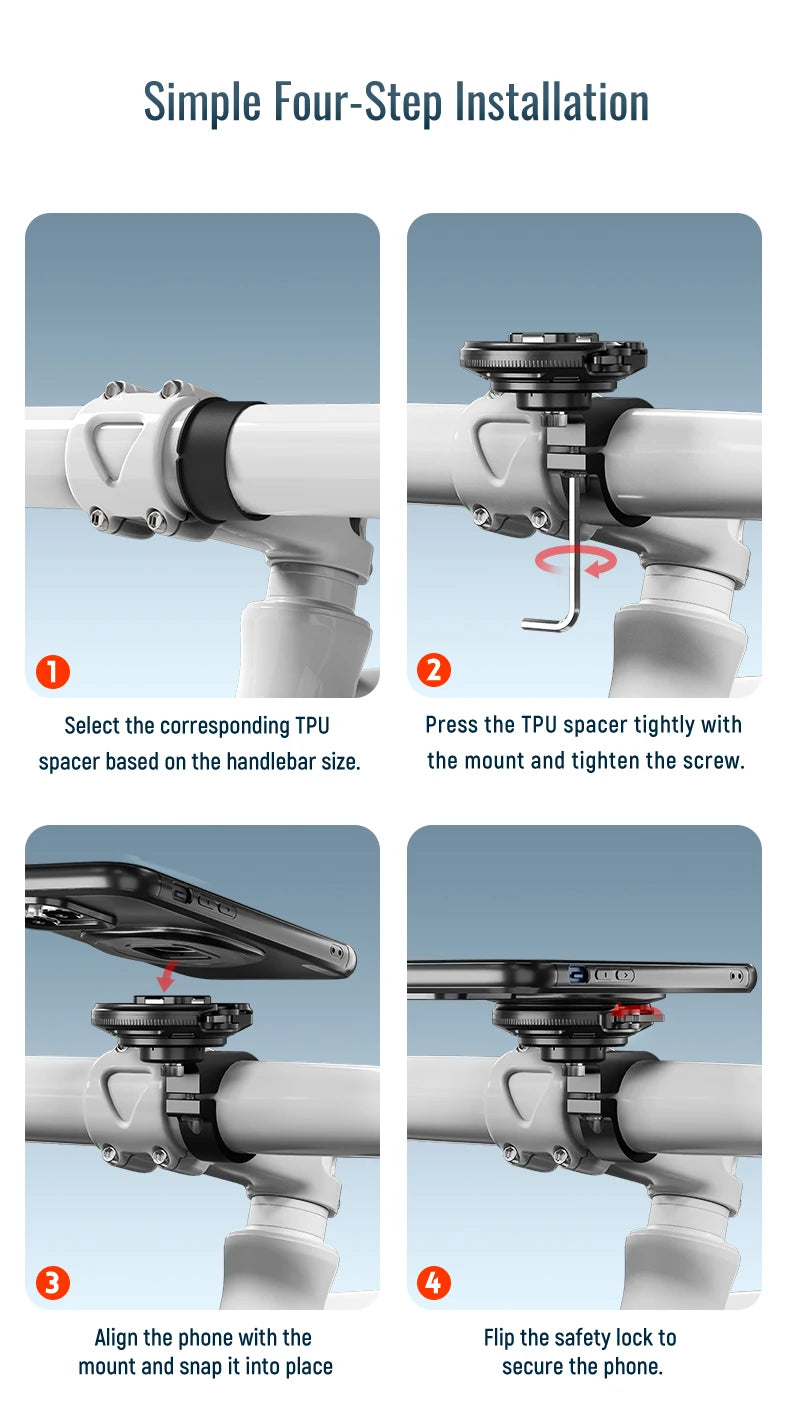 Simple Four-Step Installation

1

Select the corresponding TPU spacer based on the handlebar size.

2

Press the TPU spacer tightly with the mount and tighten the screw.

3

Align the phone with the mount and snap it into place

4

Flip the safety lock to secure the phone.