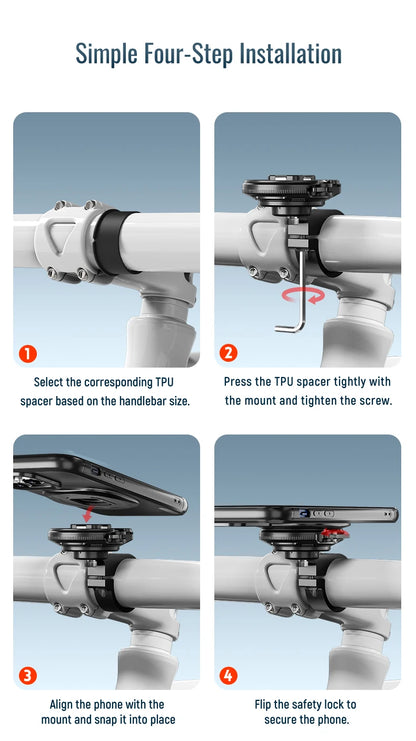 Simple Four-Step Installation

1

Select the corresponding TPU spacer based on the handlebar size.

2

Press the TPU spacer tightly with the mount and tighten the screw.

3

Align the phone with the mount and snap it into place

4

Flip the safety lock to secure the phone.