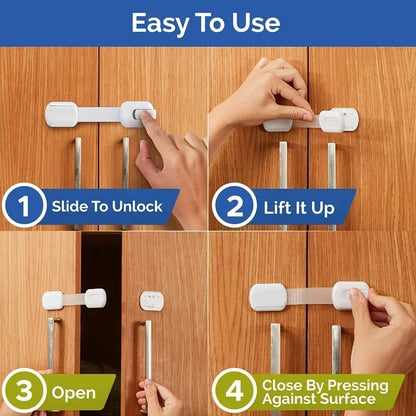 Easy To Use

1 Slide To Unlock

2 Lift It Up

3 Open

4 Close By Pressing Against Surface