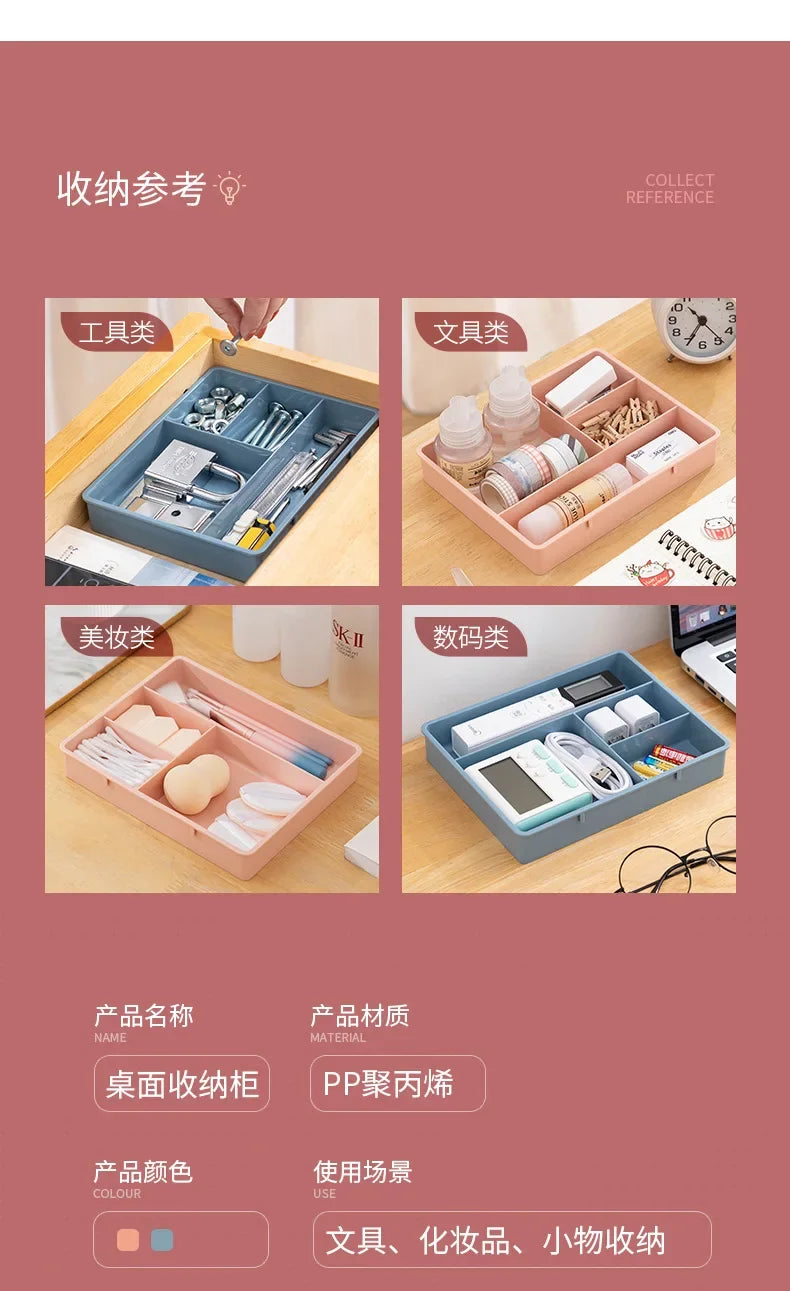 收纳参考

COLLECT
REFERENCE

工具类

文具类

美妆类

SK-II

数码类

产品名称
NAME
桌面收纳柜

产品材质
MATERIAL
PP聚丙烯

产品颜色
COLOUR

使用场景
USE
文具、化妆品、小物收纳