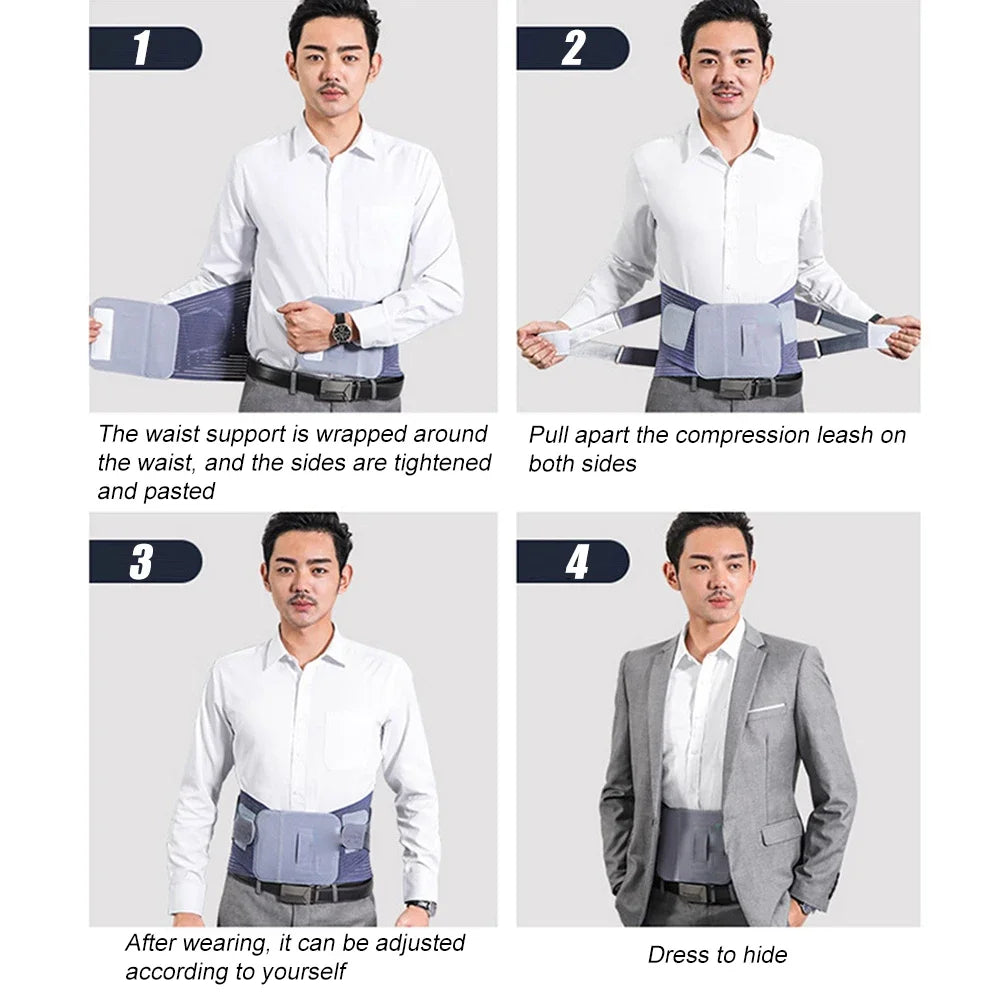 1

The waist support is wrapped around the waist, and the sides are tightened and pasted

2

Pull apart the compression leash on both sides

3

After wearing, it can be adjusted according to yourself

4

Dress to hide