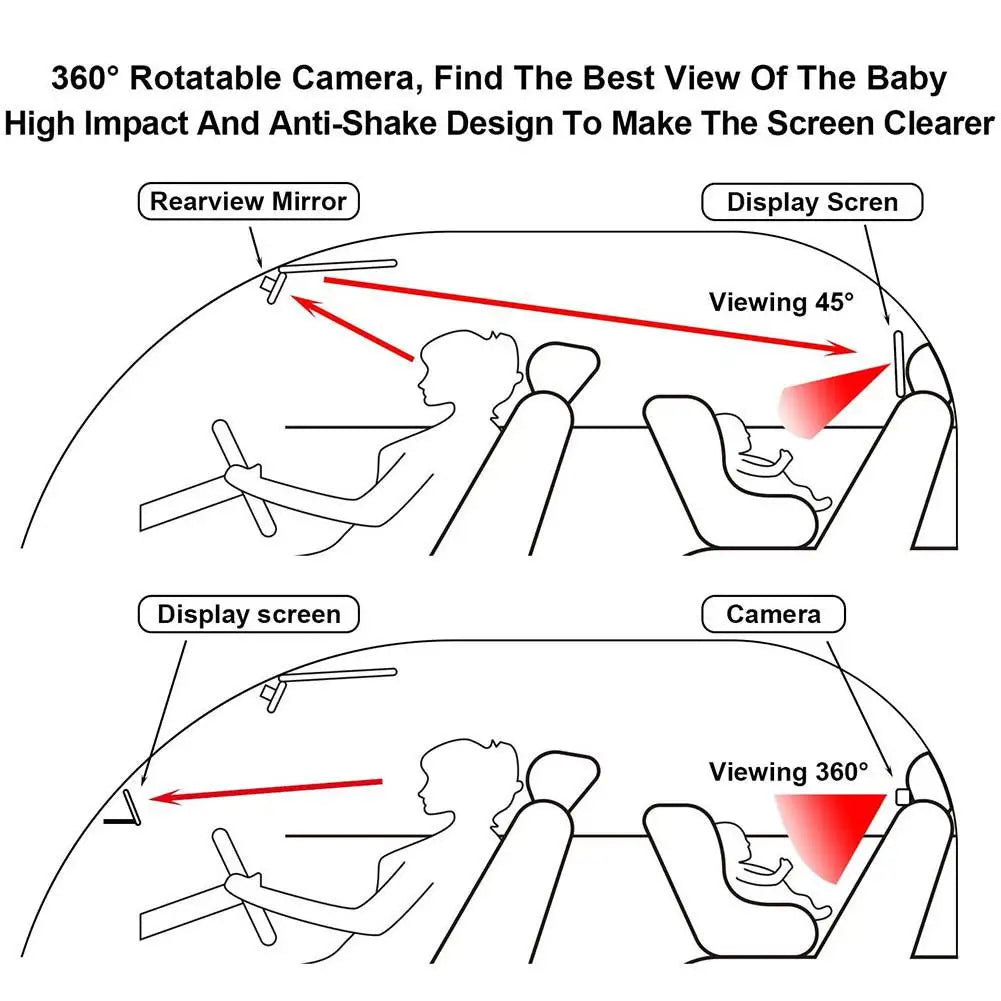 360° Rotatable Camera, Find The Best View Of The Baby
High Impact And Anti-Shake Design To Make The Screen Clearer

Rearview Mirror
Display Scren
Viewing 45°

Display screen
Camera
Viewing 360°