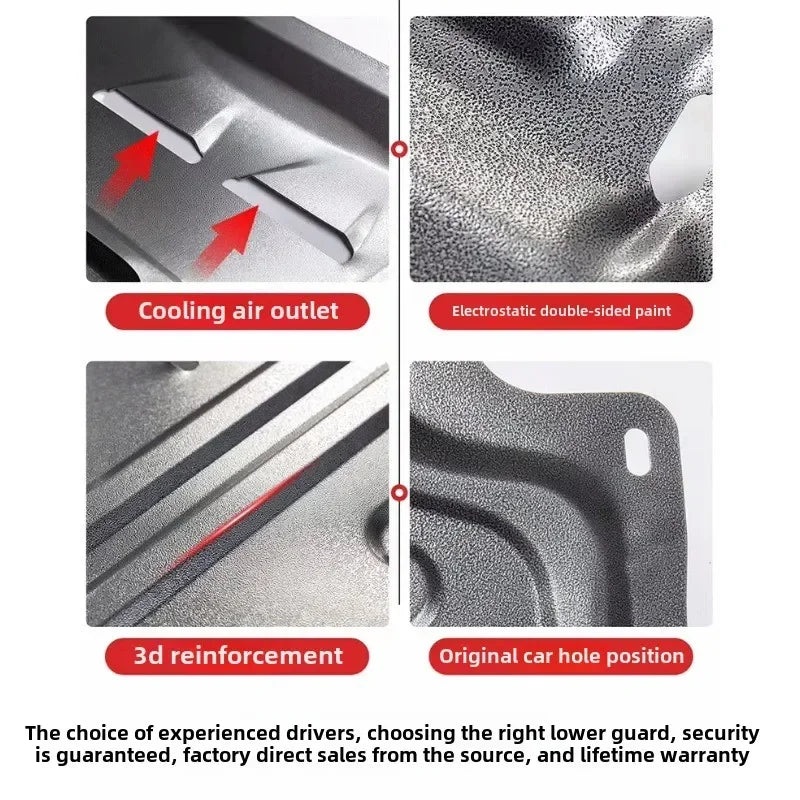 Cooling air outlet

Electrostatic double-sided paint

3d reinforcement

Original car hole position

The choice of experienced drivers, choosing the right lower guard, security is guaranteed, factory direct sales from the source, and lifetime warranty