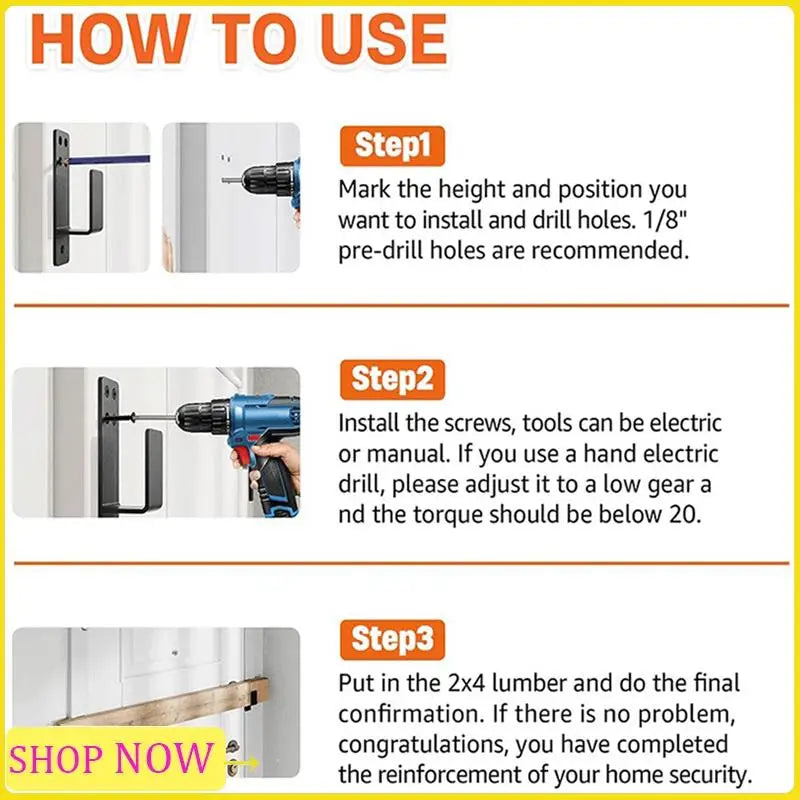 HOW TO USE

Step1

Mark the height and position you want to install and drill holes. 1/8" pre-drill holes are recommended.

Step2

Install the screws, tools can be electric or manual. If you use a hand electric drill, please adjust it to a low gear a nd the torque should be below 20.

Step3

Put in the 2x4 lumber and do the final confirmation. If there is no problem, congratulations, you have completed the reinforcement of your home security.

SHOP NOW