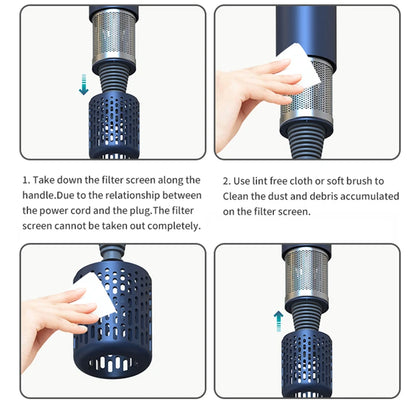 1. Take down the filter screen along the handle.Due to the relationship between the power cord and the plug.The filter screen cannot be taken out completely.

2. Use lint free cloth or soft brush to Clean the dust and debris accumulated on the filter screen.