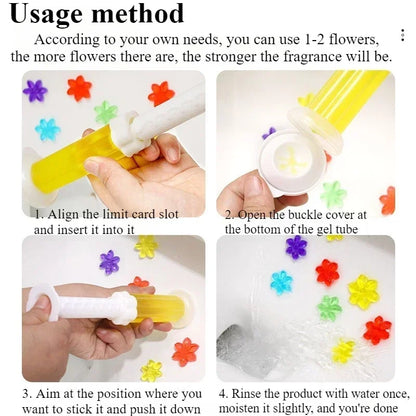 Usage method

According to your own needs, you can use 1-2 flowers, the more flowers there are, the stronger the fragrance will be.

1. Align the limit card slot and insert it into it

2. Open the buckle cover at the bottom of the gel tube

3. Aim at the position where you want to stick it and push it down

4. Rinse the product with water once, moisten it slightly, and you're done