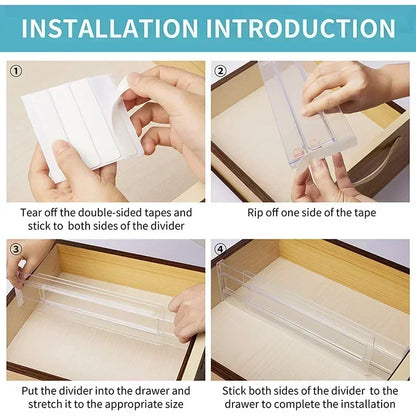 INSTALLATION INTRODUCTION

①

Tear off the double-sided tapes and stick to both sides of the divider

②

Rip off one side of the tape

③

Put the divider into the drawer and stretch it to the appropriate size

④

Stick both sides of the divider to the drawer to complete the installation