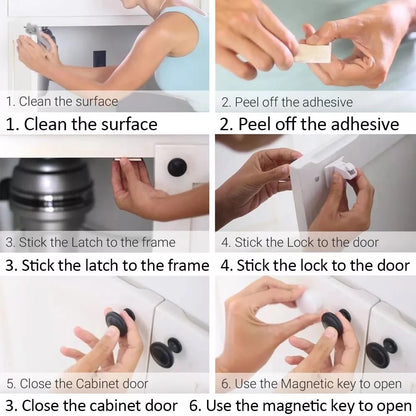 1. Clean the surface

1. Clean the surface

2. Peel off the adhesive

2. Peel off the adhesive

3. Stick the Latch to the frame

3. Stick the latch to the frame

4. Stick the Lock to the door

4. Stick the lock to the door

5. Close the Cabinet door

3. Close the cabinet door

6. Use the Magnetic key to open

6. Use the magnetic key to open