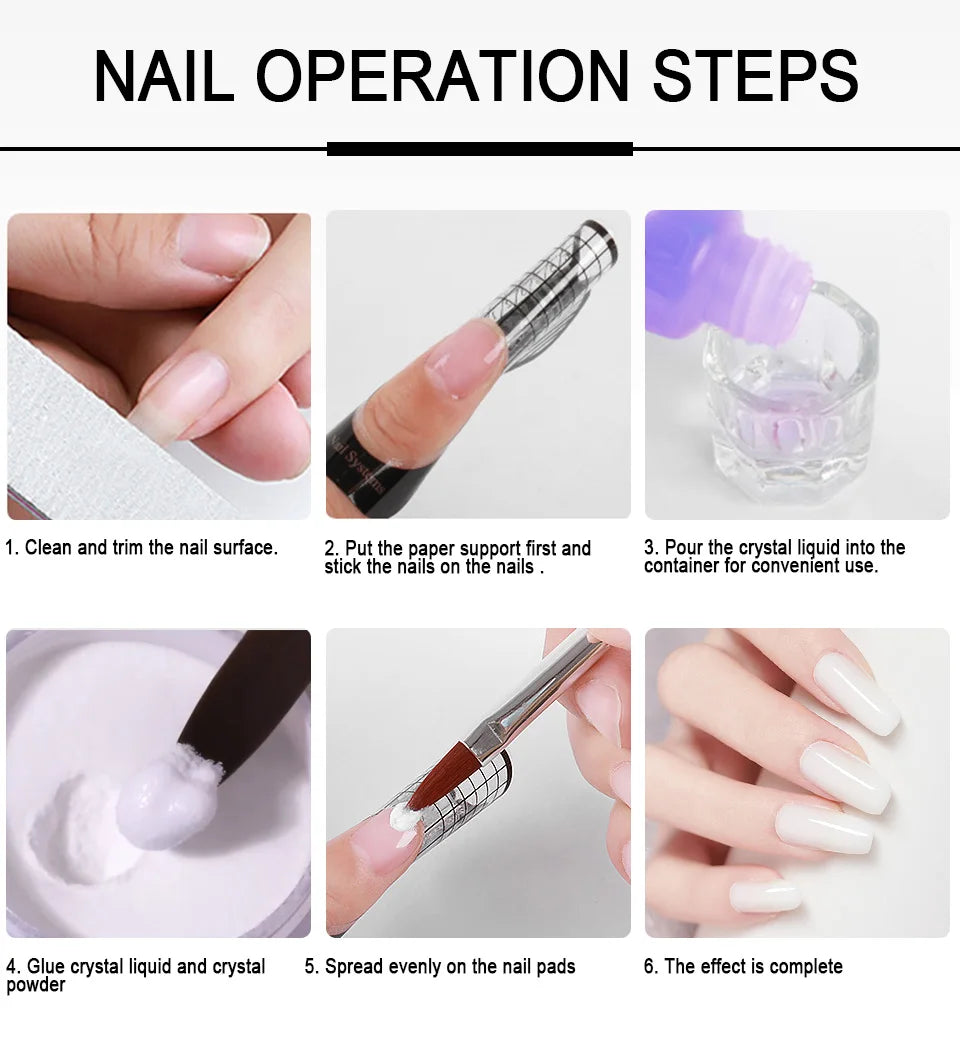 NAIL OPERATION STEPS

Nail Systems

1. Clean and trim the nail surface.

2. Put the paper support first and stick the nails on the nails .

3. Pour the crystal liquid into the container for convenient use.

4. Glue crystal liquid and crystal powder

5. Spread evenly on the nail pads

6. The effect is complete