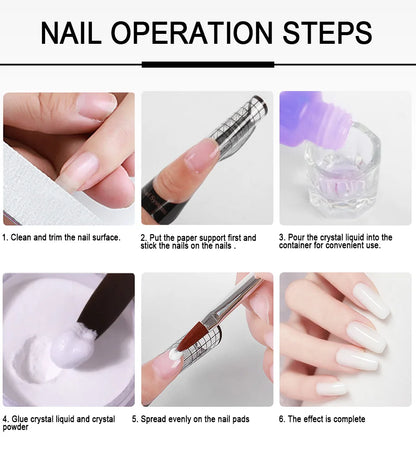 NAIL OPERATION STEPS

1. Clean and trim the nail surface.

2. Put the paper support first and stick the nails on the nails .

3. Pour the crystal liquid into the container for convenient use.

4. Glue crystal liquid and crystal powder

5. Spread evenly on the nail pads

6. The effect is complete