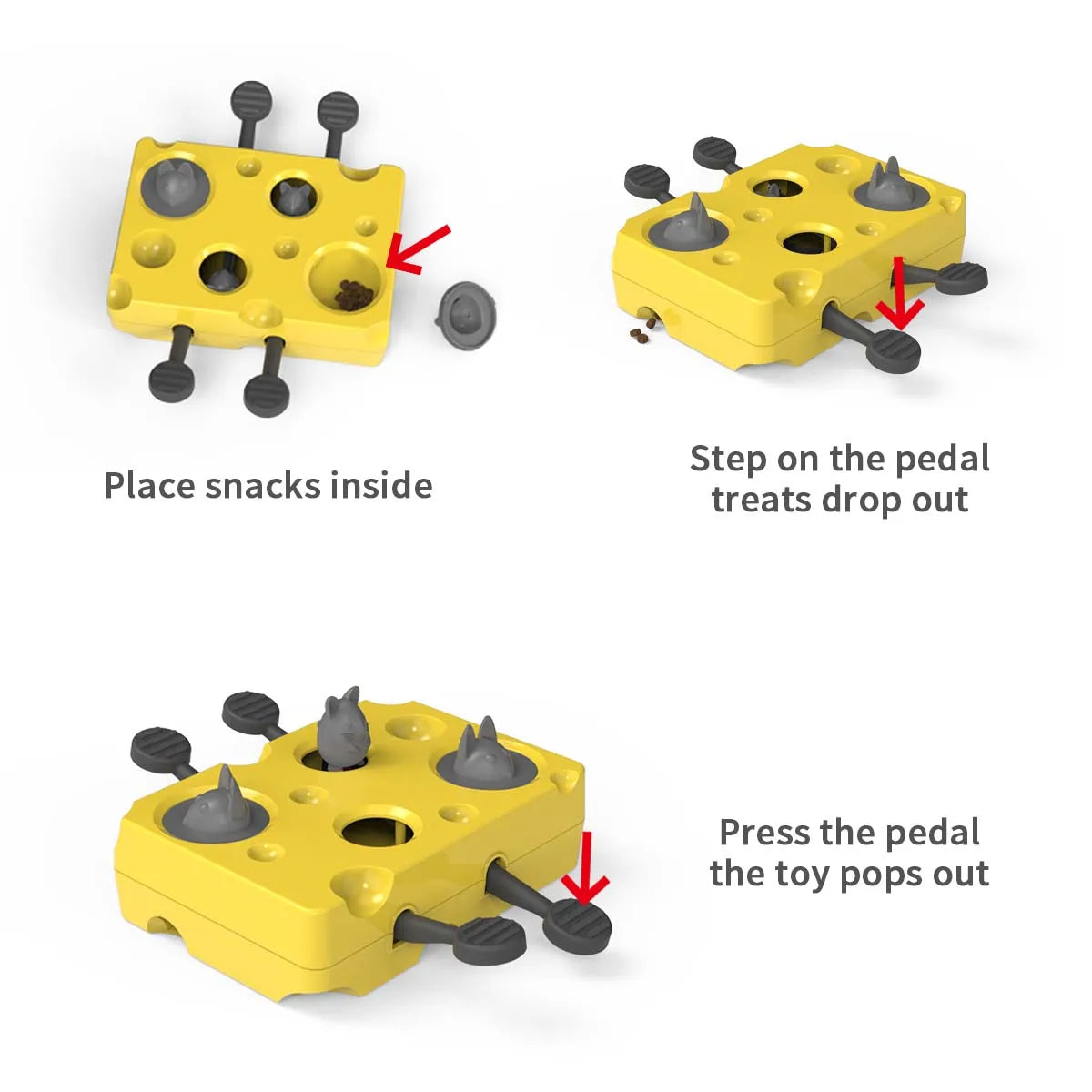 Place snacks inside

Step on the pedal
treats drop out

Press the pedal
the toy pops out