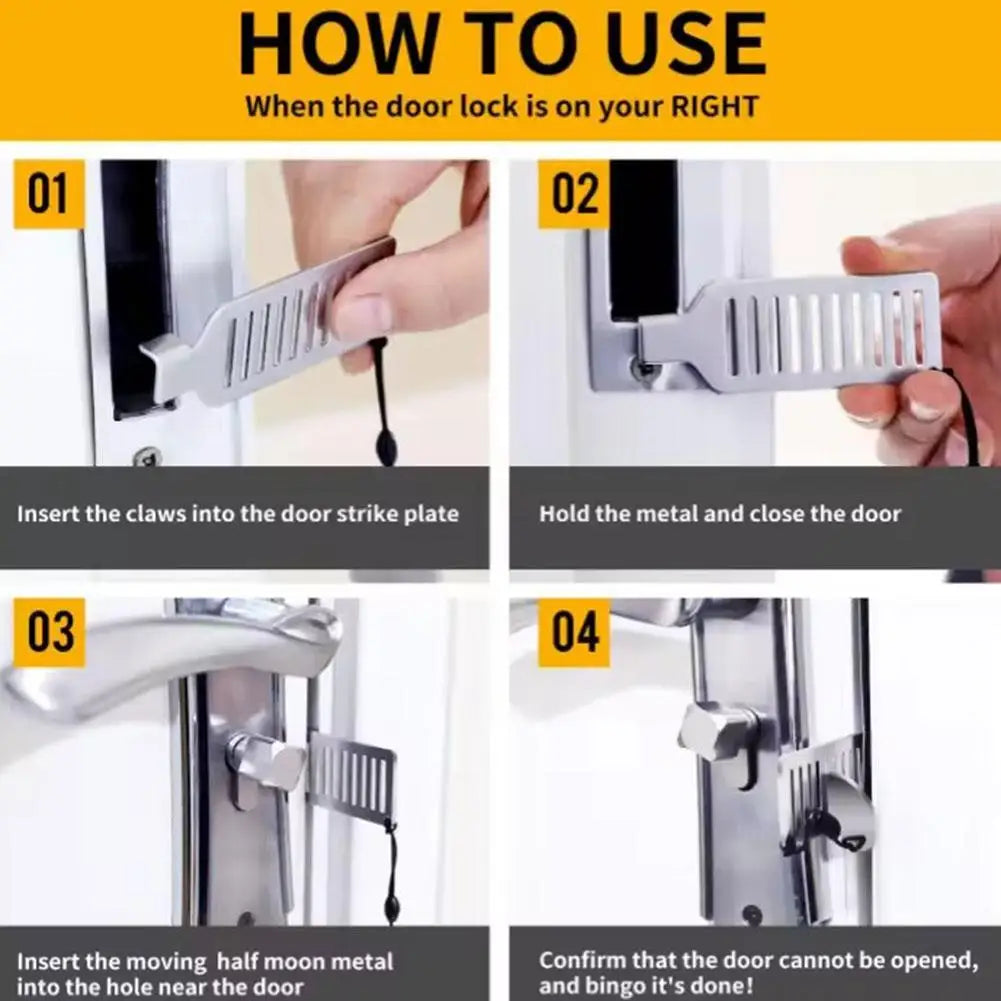 HOW TO USE
When the door lock is on your RIGHT

01
Insert the claws into the door strike plate

02
Hold the metal and close the door

03
Insert the moving half moon metal into the hole near the door

04
Confirm that the door cannot be opened, and bingo it's done!