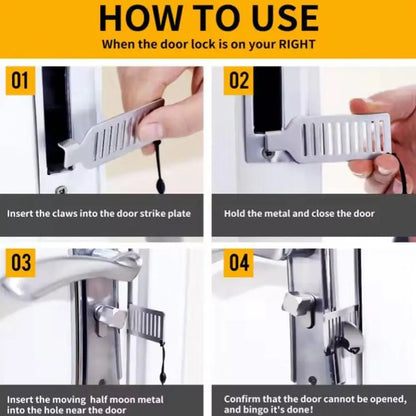 HOW TO USE

When the door lock is on your RIGHT

01

Insert the claws into the door strike plate

02

Hold the metal and close the door

03

Insert the moving half moon metal into the hole near the door

04

Confirm that the door cannot be opened, and bingo it's done!