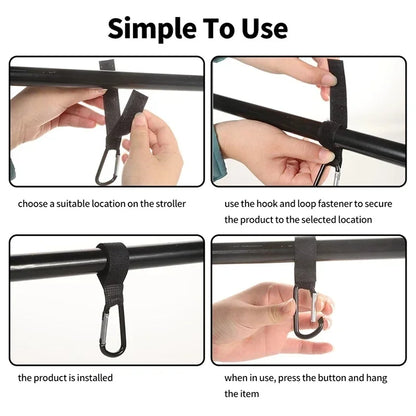 Simple To Use

choose a suitable location on the stroller

use the hook and loop fastener to secure the product to the selected location

the product is installed

when in use, press the button and hang the item