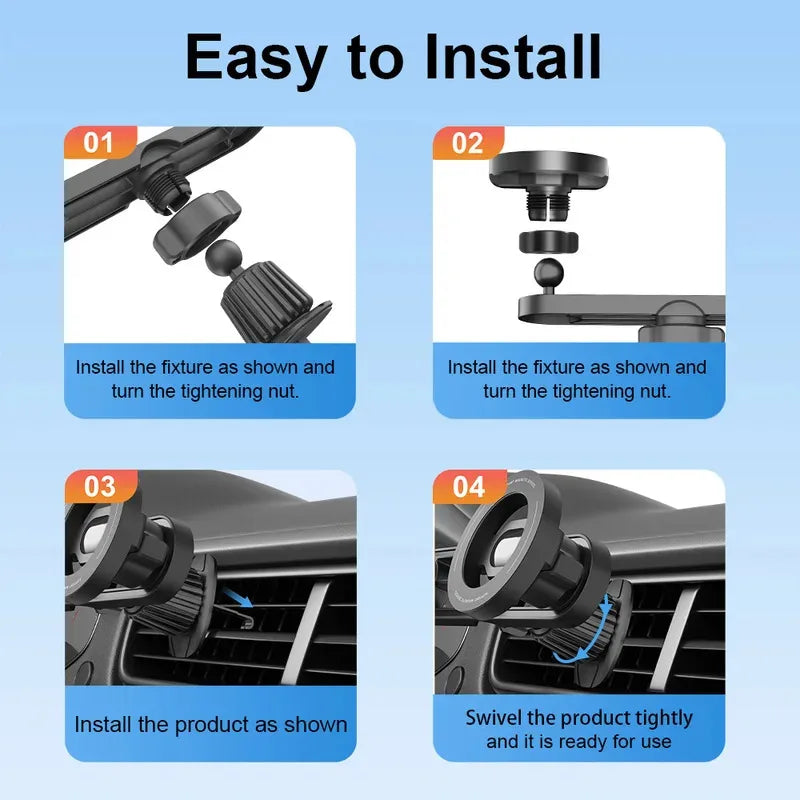 Easy to Install

01

Install the fixture as shown and turn the tightening nut.

02

Install the fixture as shown and turn the tightening nut.

03

Install the product as shown

04

Swivel the product tightly and it is ready for use