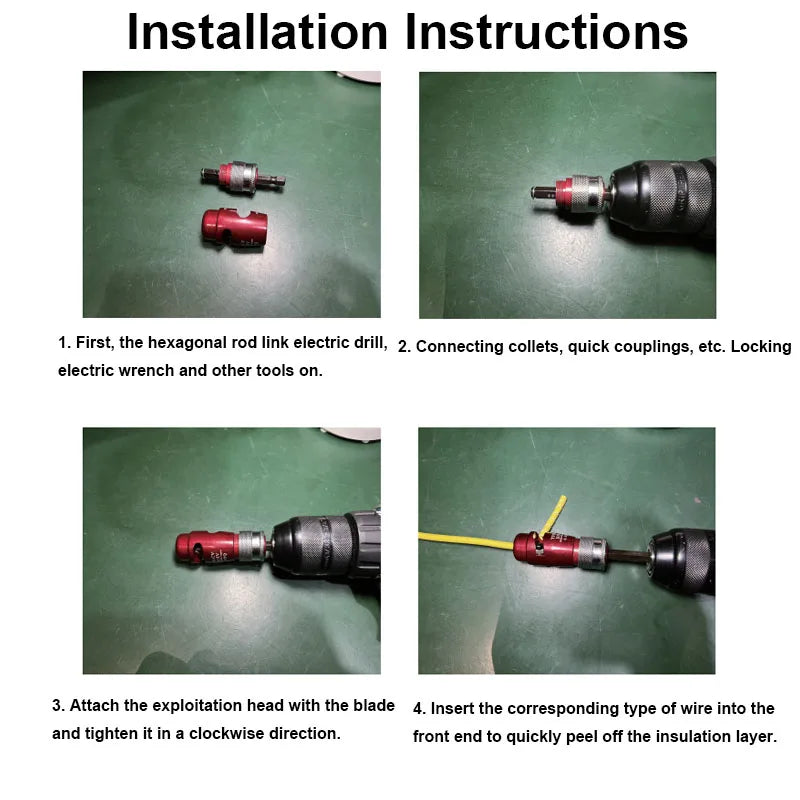 Installation Instructions

1. First, the hexagonal rod link electric drill, electric wrench and other tools on.

2. Connecting collets, quick couplings, etc. Locking

3. Attach the exploitation head with the blade and tighten it in a clockwise direction.

4. Insert the corresponding type of wire into the front end to quickly peel off the insulation layer.