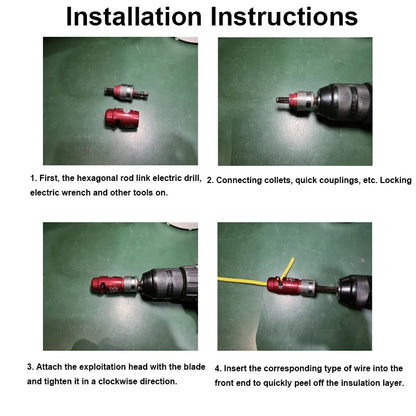 Installation Instructions

1. First, the hexagonal rod link electric drill, electric wrench and other tools on.

2. Connecting collets, quick couplings, etc. Locking

3. Attach the exploitation head with the blade and tighten it in a clockwise direction.

4. Insert the corresponding type of wire into the front end to quickly peel off the insulation layer.