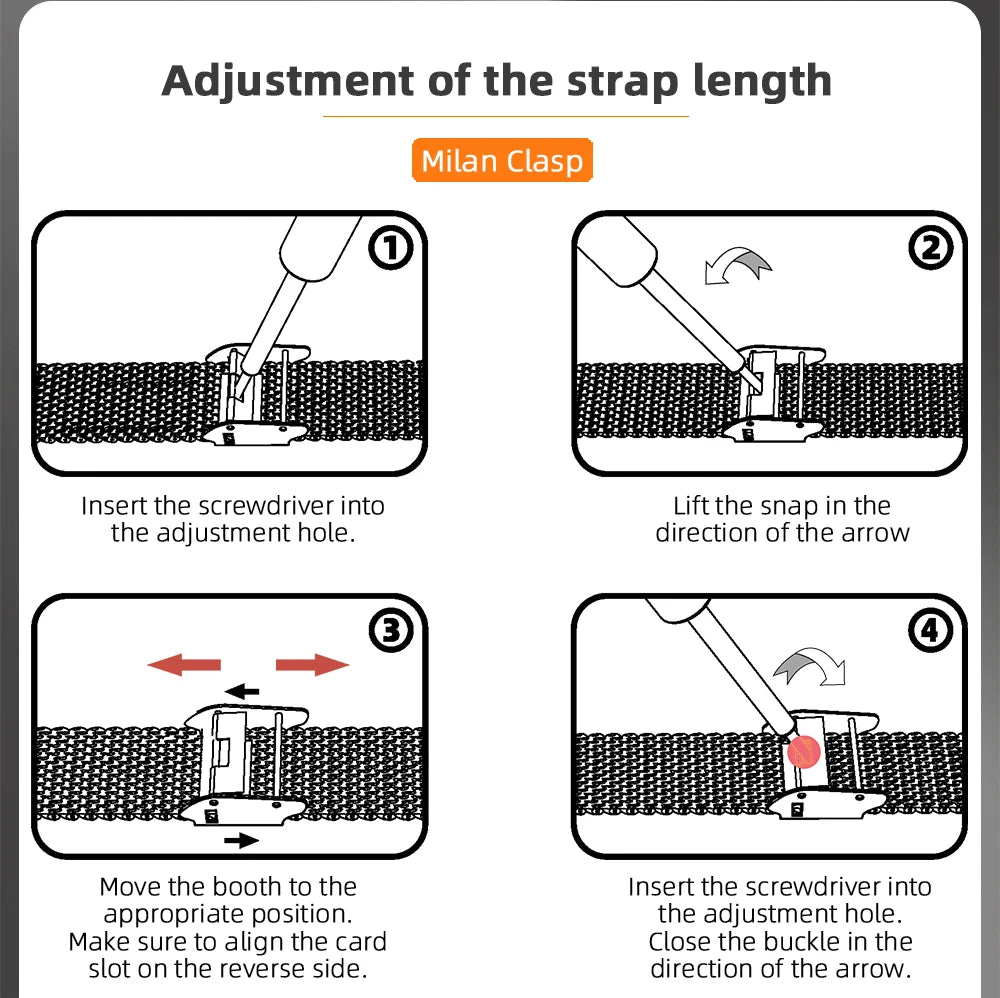 Adjustment of the strap length

Milan Clasp

①

Insert the screwdriver into the adjustment hole.

②

Lift the snap in the direction of the arrow

③

Move the booth to the appropriate position. Make sure to align the card slot on the reverse side.

④

Insert the screwdriver into the adjustment hole. Close the buckle in the direction of the arrow.