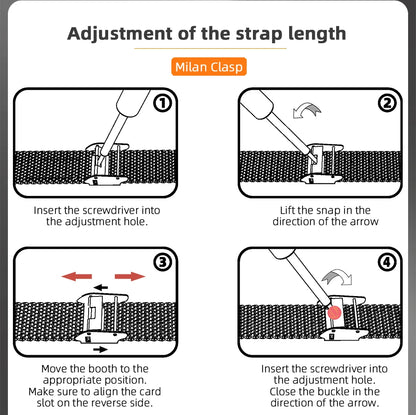 Adjustment of the strap length

Milan Clasp

①

Insert the screwdriver into the adjustment hole.

②

Lift the snap in the direction of the arrow

③

Move the booth to the appropriate position. Make sure to align the card slot on the reverse side.

④

Insert the screwdriver into the adjustment hole. Close the buckle in the direction of the arrow.