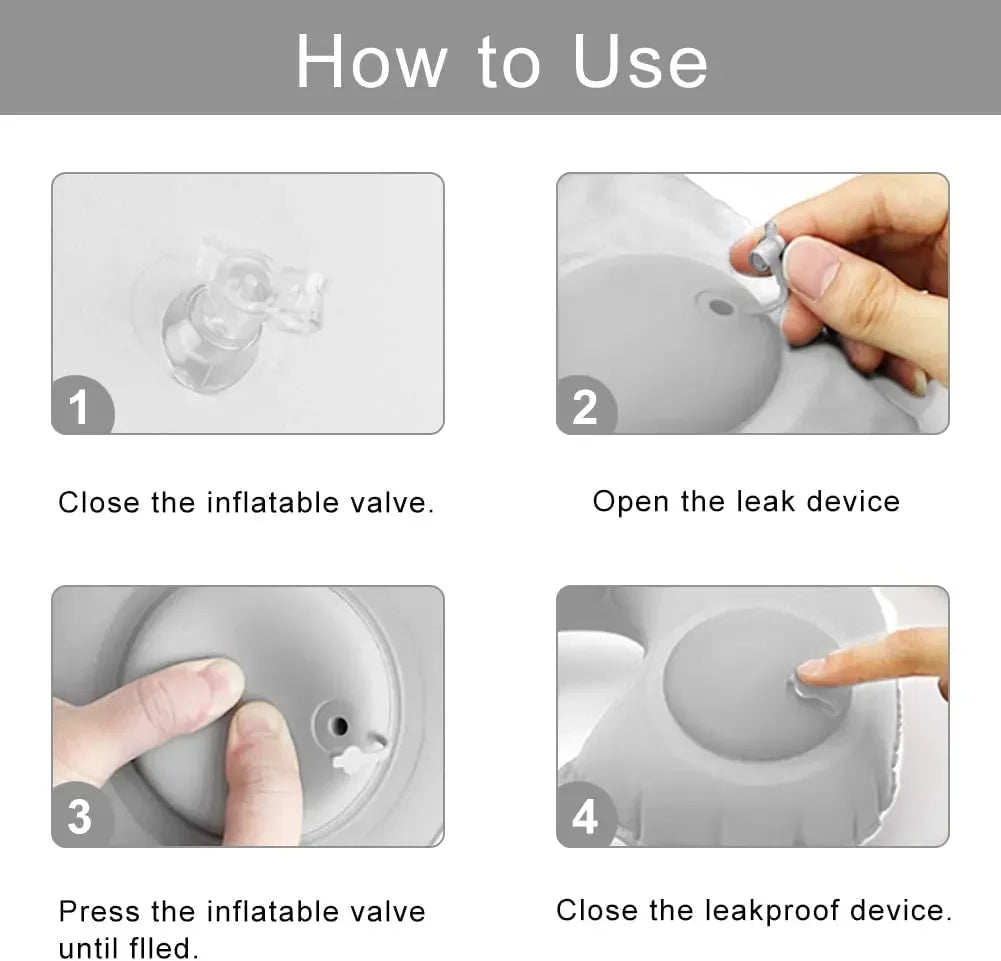 How to Use

1

Close the inflatable valve.

2

Open the leak device

3

Press the inflatable valve until flled.

4

Close the leakproof device.