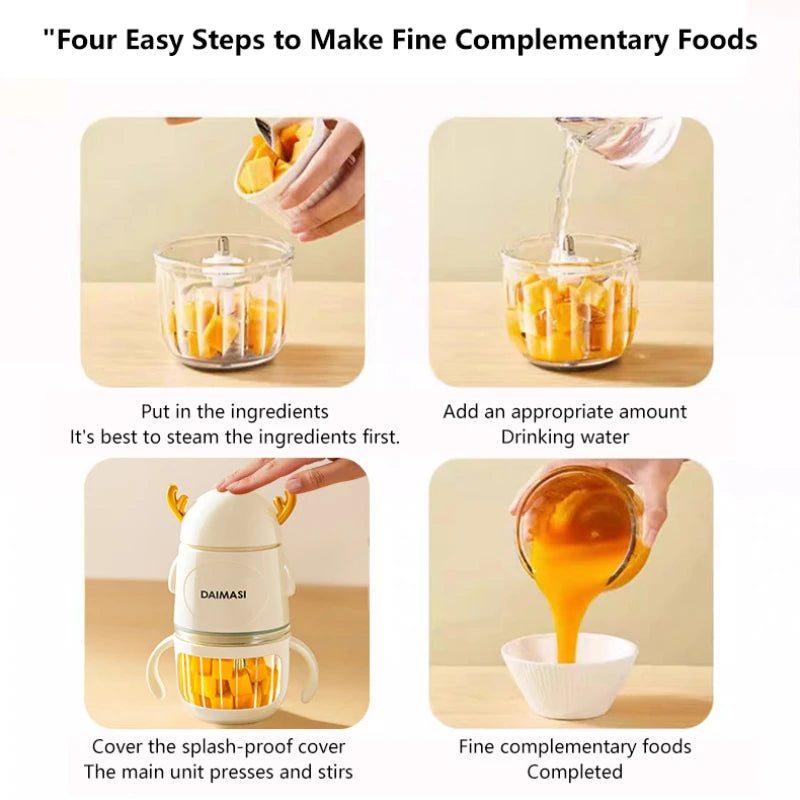 "Four Easy Steps to Make Fine Complementary Foods

Put in the ingredients
It's best to steam the ingredients first.

Add an appropriate amount
Drinking water

DAIMASI

Cover the splash-proof cover
The main unit presses and stirs

Fine complementary foods
Completed