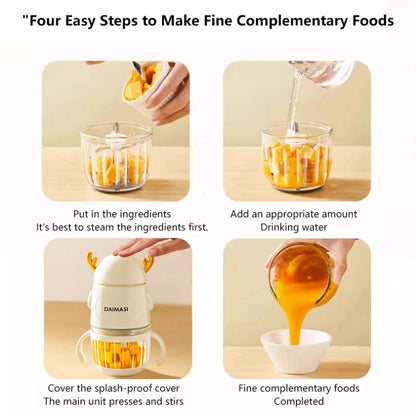 "Four Easy Steps to Make Fine Complementary Foods

Put in the ingredients
It's best to steam the ingredients first.

Add an appropriate amount
Drinking water

DAIMASI

Cover the splash-proof cover
The main unit presses and stirs

Fine complementary foods
Completed