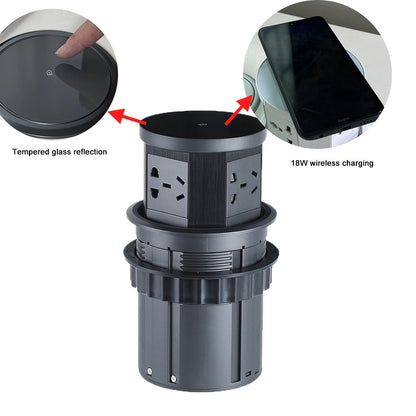 Tempered glass reflection

18W wireless charging