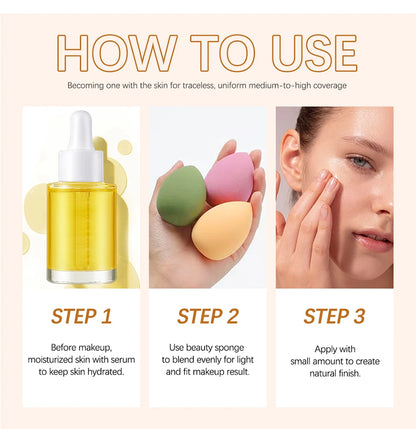 HOW TO USE

Becoming one with the skin for traceless, uniform medium-to-high coverage

STEP 1

Before makeup, moisturized skin with serum to keep skin hydrated.

STEP 2

Use beauty sponge to blend evenly for light and fit makeup result.

STEP 3

Apply with small amount to create natural finish.