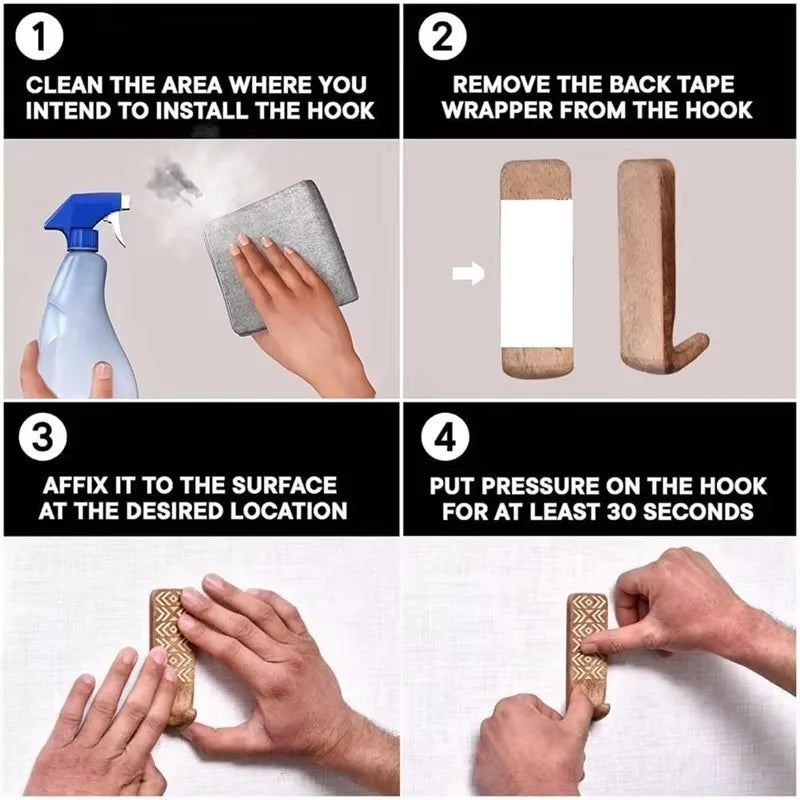 1

CLEAN THE AREA WHERE YOU INTEND TO INSTALL THE HOOK

2

REMOVE THE BACK TAPE WRAPPER FROM THE HOOK

3

AFFIX IT TO THE SURFACE AT THE DESIRED LOCATION

4

PUT PRESSURE ON THE HOOK FOR AT LEAST 30 SECONDS