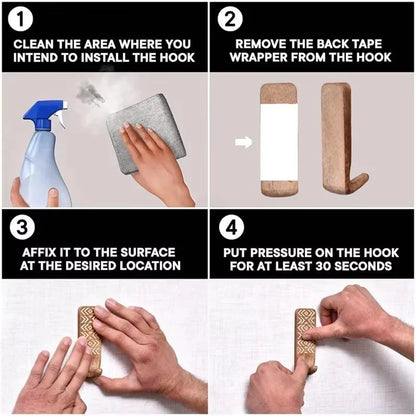 1
CLEAN THE AREA WHERE YOU INTEND TO INSTALL THE HOOK

2
REMOVE THE BACK TAPE WRAPPER FROM THE HOOK

3
AFFIX IT TO THE SURFACE AT THE DESIRED LOCATION

4
PUT PRESSURE ON THE HOOK FOR AT LEAST 30 SECONDS