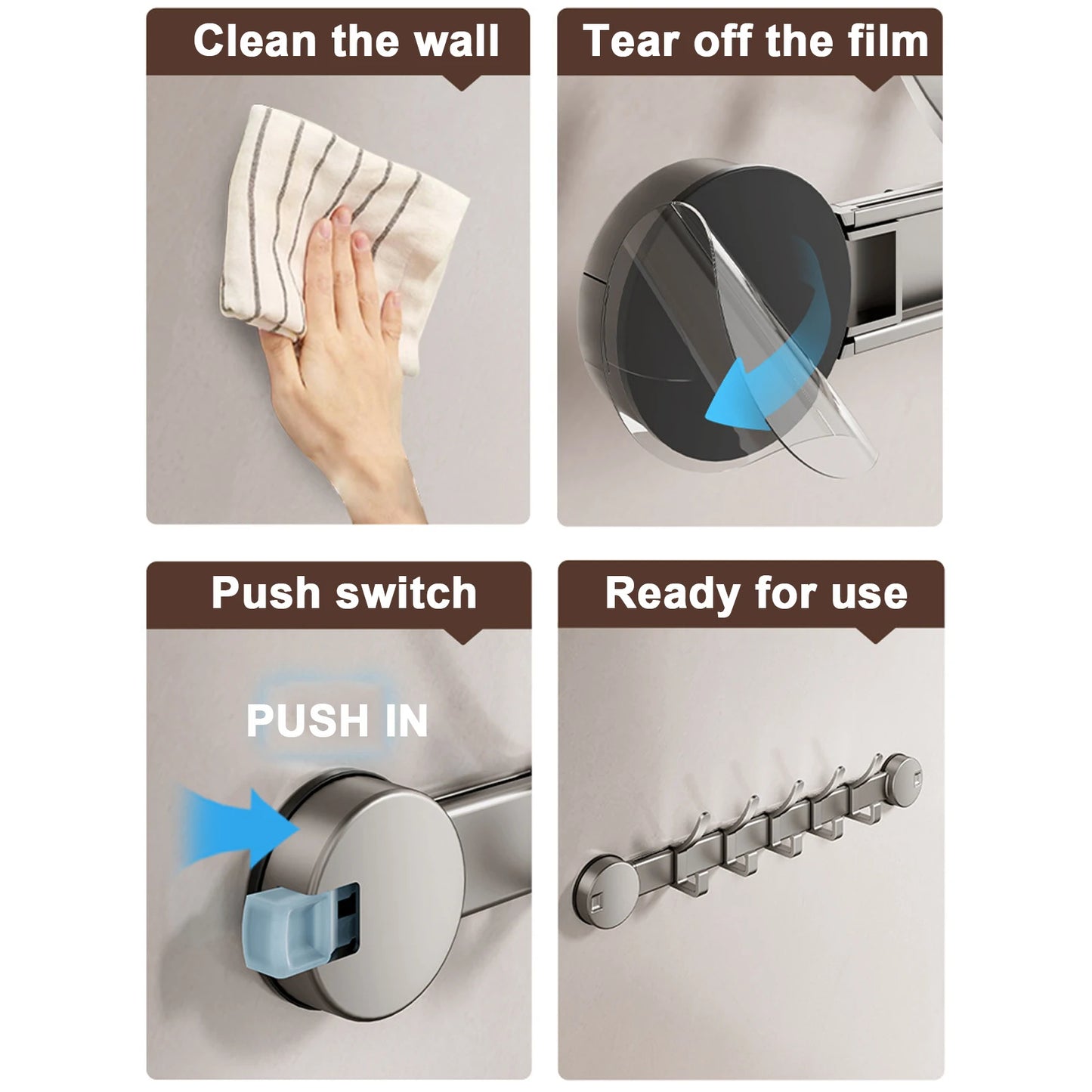 Clean the wall

Tear off the film

Push switch

PUSH IN

Ready for use