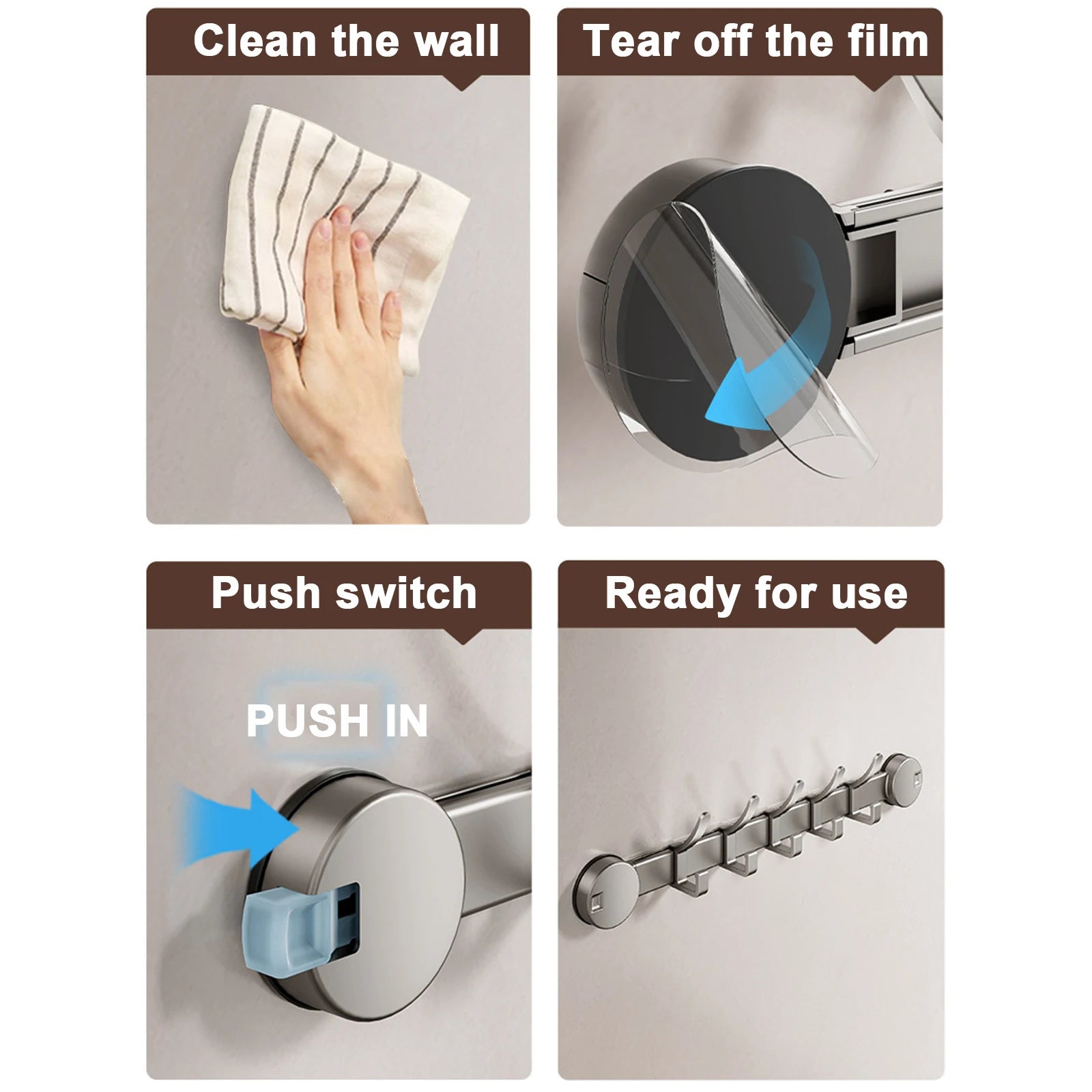 Clean the wall

Tear off the film

Push switch

PUSH IN

Ready for use