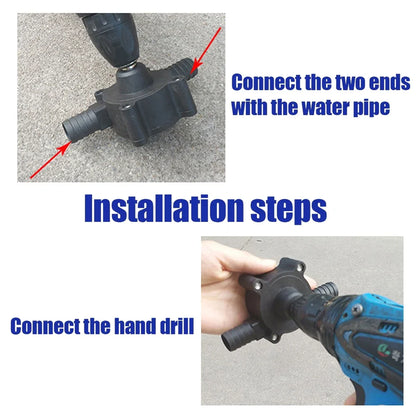 Connect the two ends with the water pipe

Installation steps

Connect the hand drill