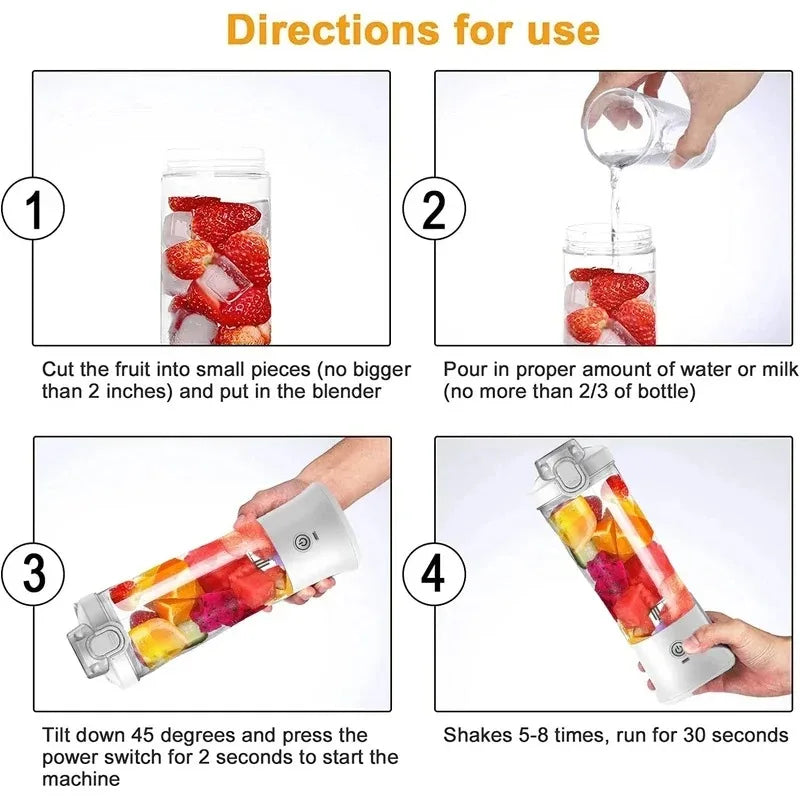 Directions for use

1

Cut the fruit into small pieces (no bigger than 2 inches) and put in the blender

2

Pour in proper amount of water or milk (no more than 2/3 of bottle)

3

Tilt down 45 degrees and press the power switch for 2 seconds to start the machine

4

Shakes 5-8 times, run for 30 seconds