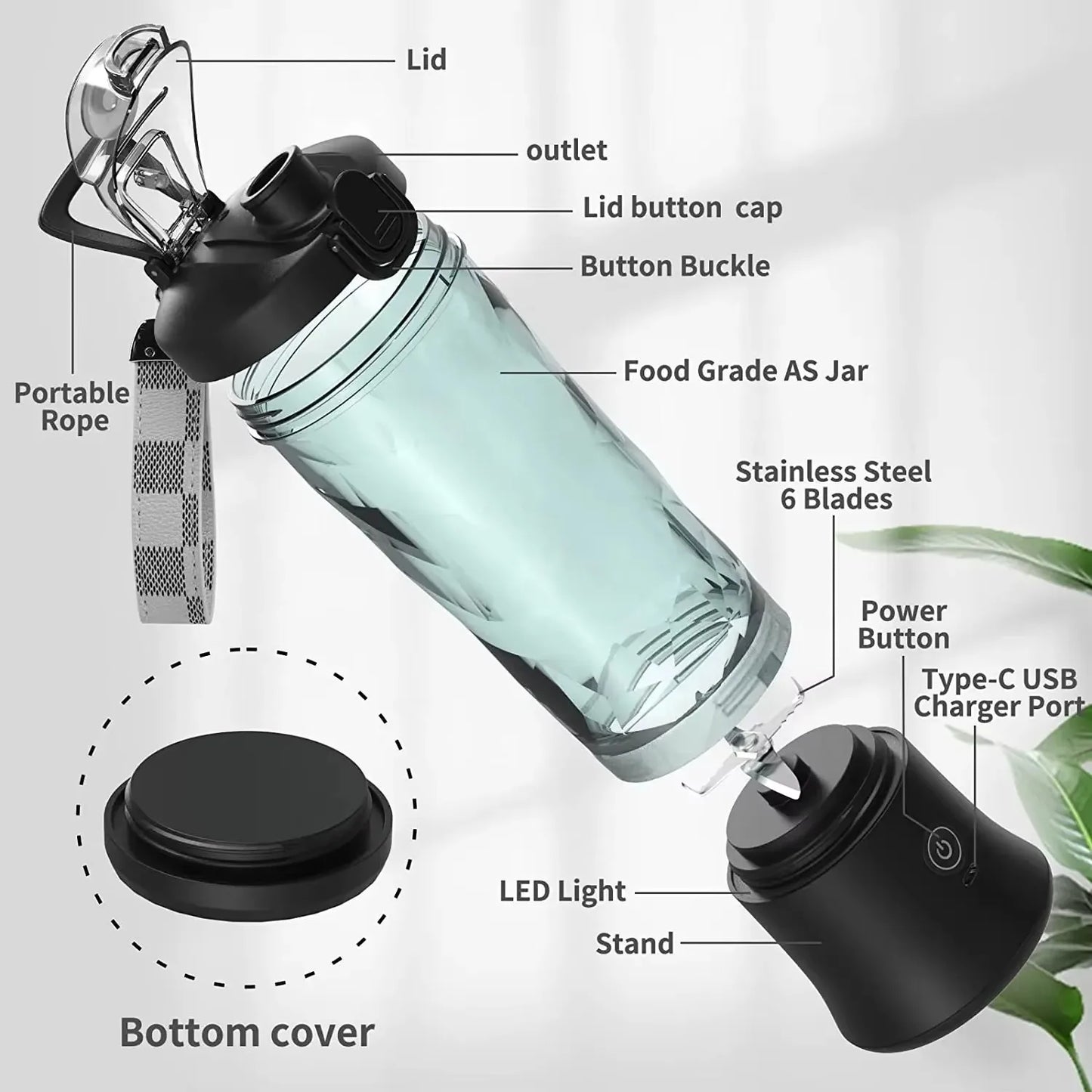 Lid

outlet

Lid button cap

Button Buckle

Portable Rope

Food Grade AS Jar

Stainless Steel 6 Blades

Power Button

Type-C USB Charger Port

LED Light

Stand

Bottom cover