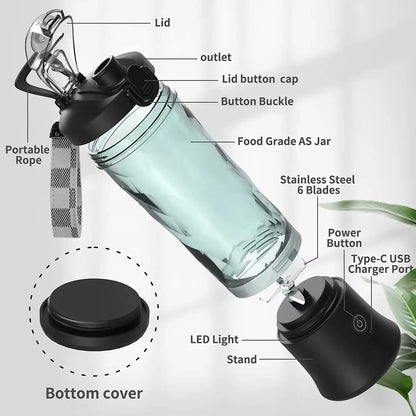 Lid

outlet

Lid button cap

Button Buckle

Portable Rope

Food Grade AS Jar

Stainless Steel 6 Blades

Power Button

Type-C USB Charger Port

LED Light

Stand

Bottom cover