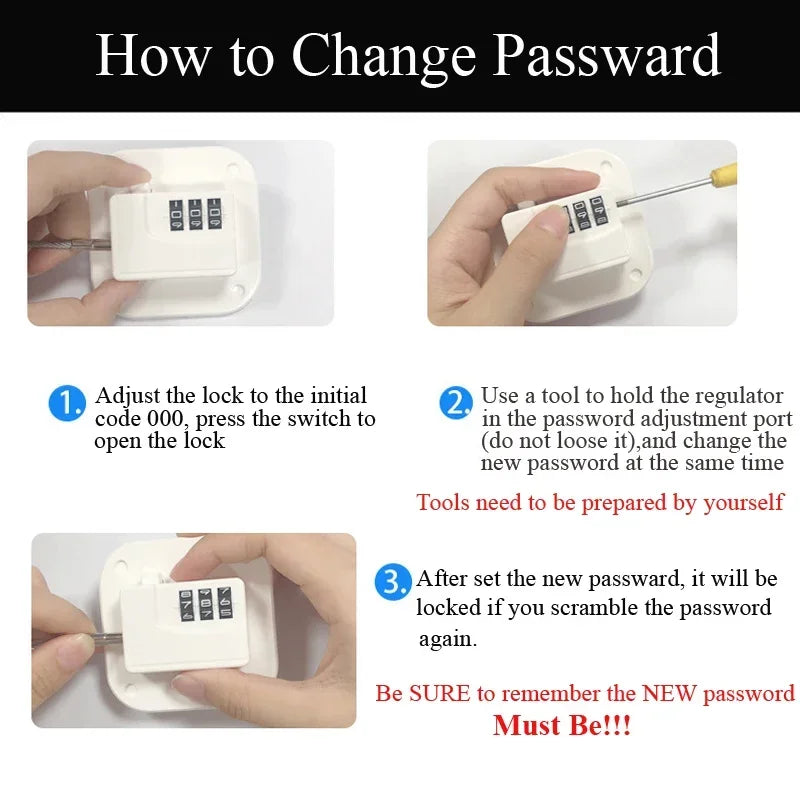 How to Change Password

1. Adjust the lock to the initial code 000, press the switch to open the lock

2. Use a tool to hold the regulator in the password adjustment port (do not loose it),and change the new password at the same time

Tools need to be prepared by yourself

3. After set the new passward, it will be locked if you scramble the password again.

Be SURE to remember the NEW password
Must Be!!!